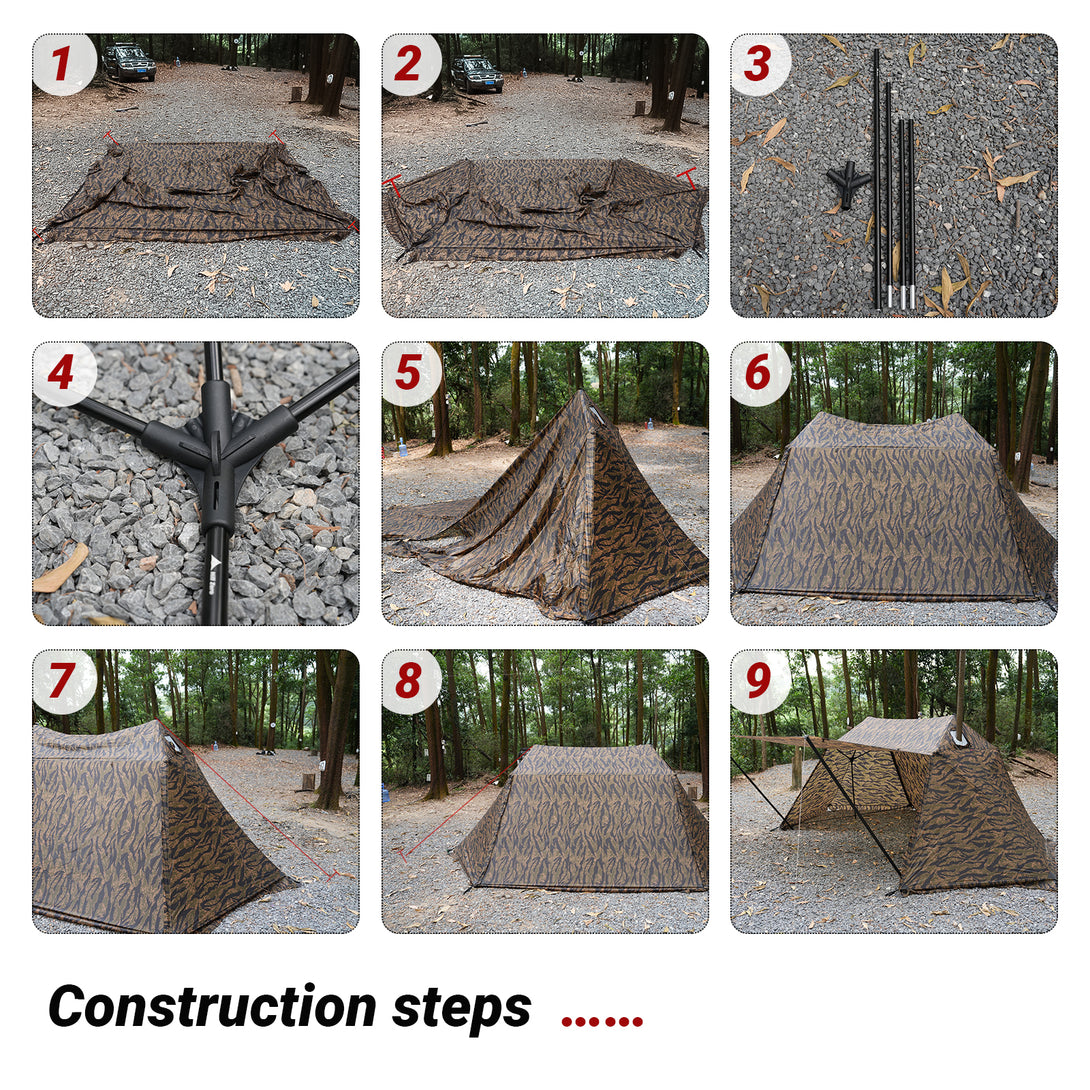 1

2

3

4

5

6

7

8

9

Construction steps ......